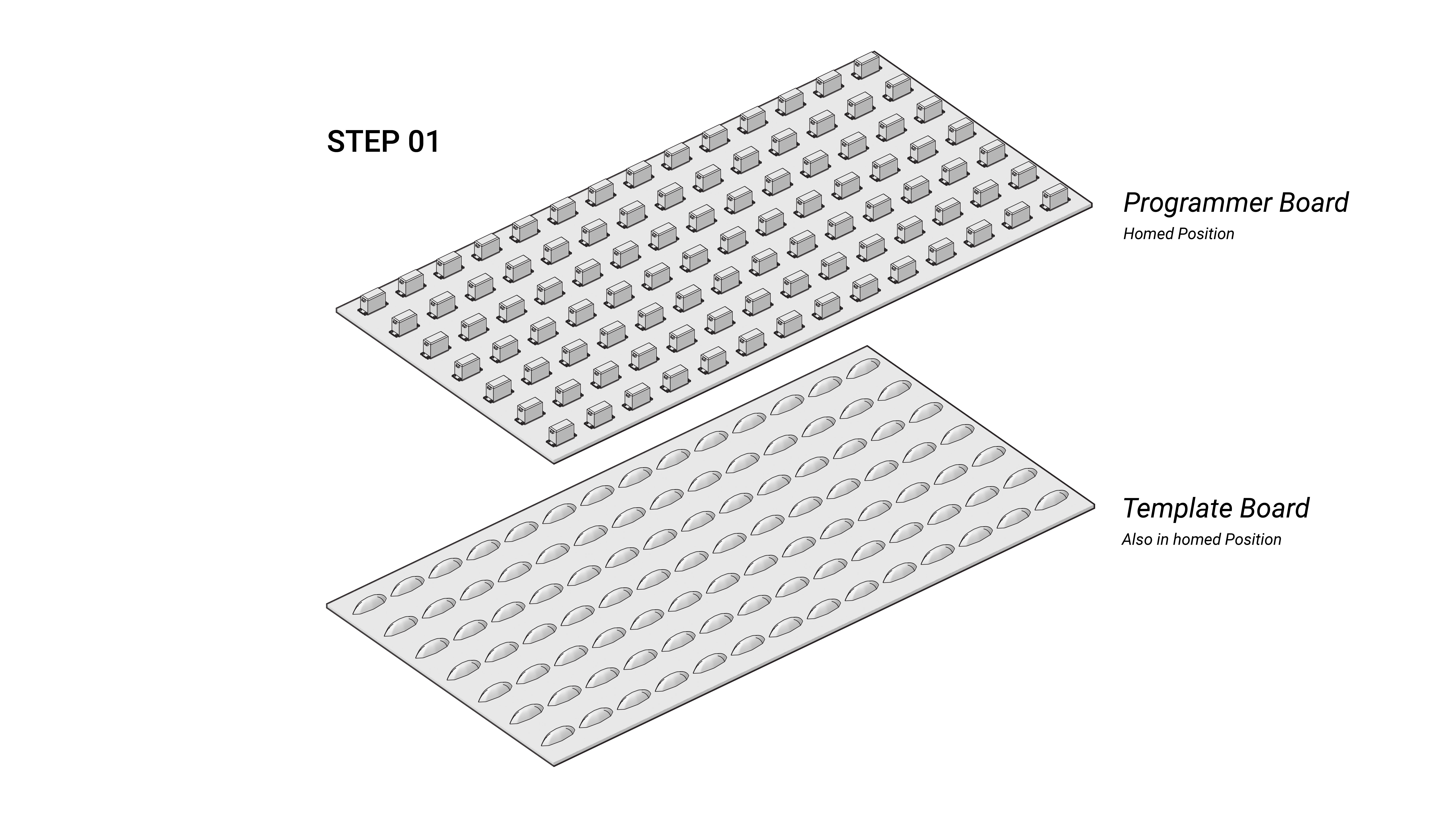 STEP 01

Programmer Board
Homed Position

Template Board
Also in homed Position